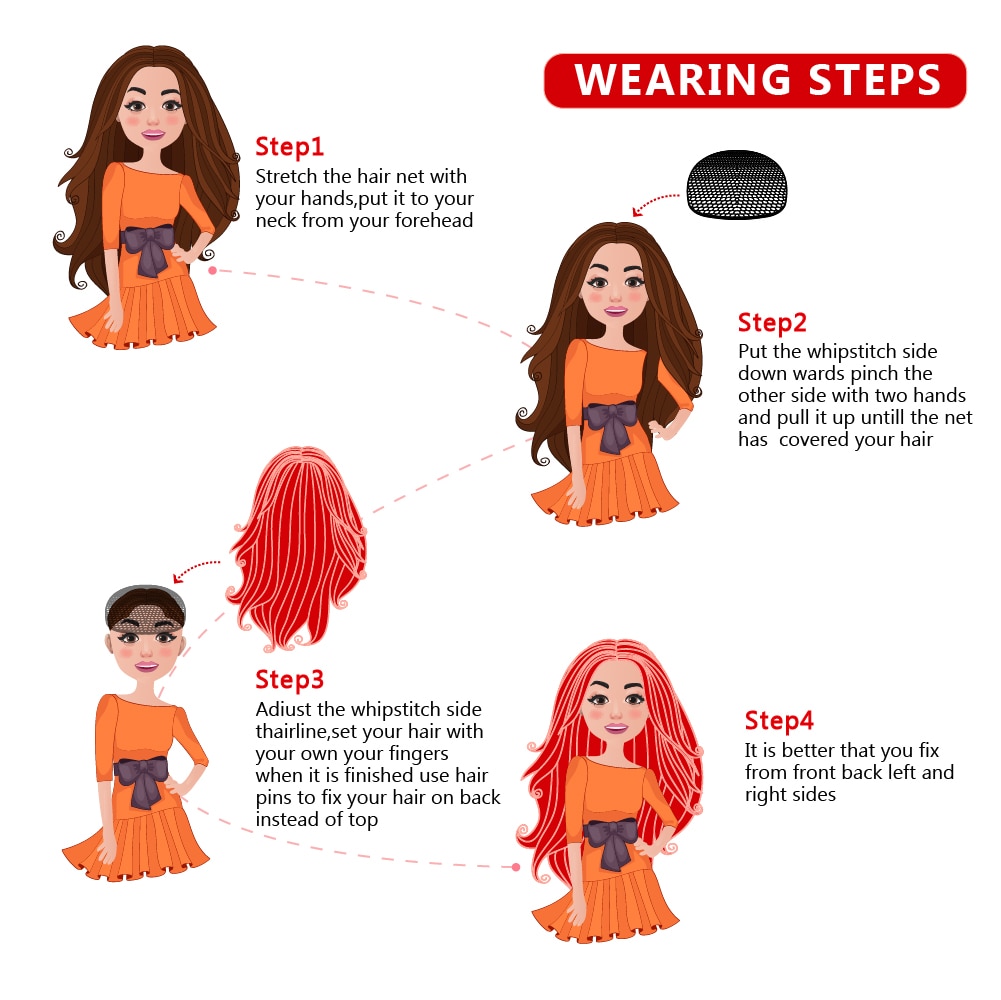 WEARING STEPS

Step1
Stretch the hair net with your hands,put it to your neck from your forehead

Step2
Put the whipstitch side down wards pinch the other side with two hands and pull it up untill the net has covered your hair

Step3
Adiust the whipstitch side thairline,set your hair with your own your fingers when it is finished use hair pins to fix your hair on back instead of top

Step4
It is better that you fix from front back left and right sides