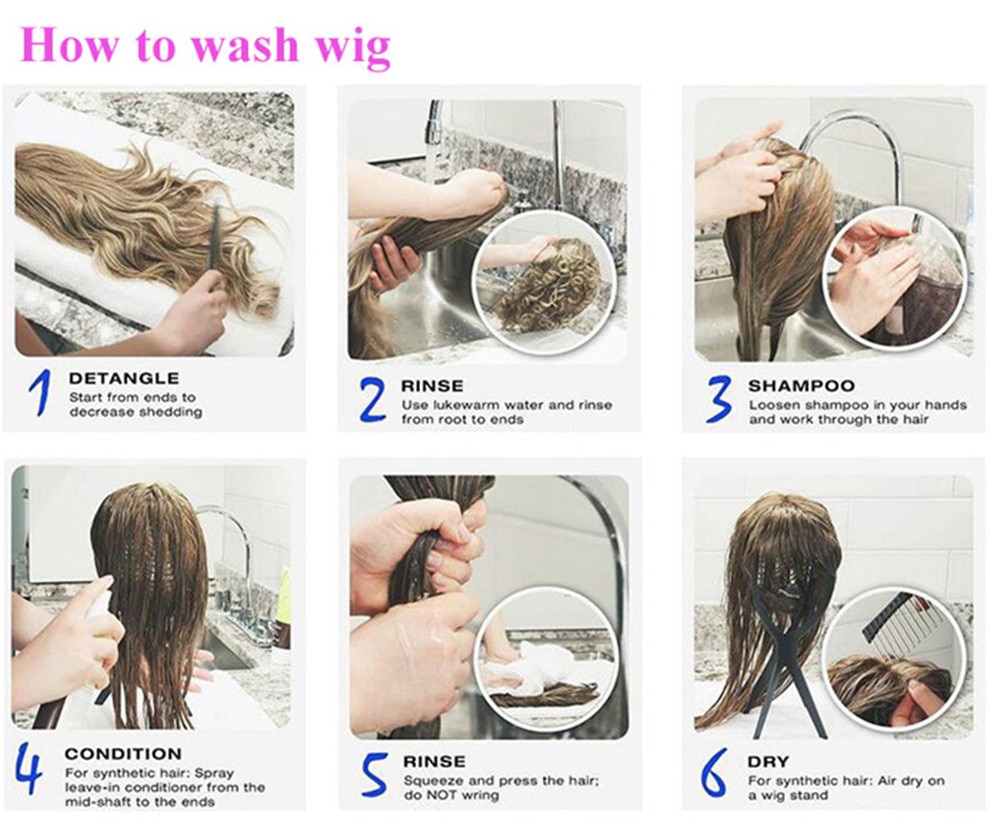 How to wash wig

1 DETANGLE
Start from ends to decrease shedding

2 RINSE
Use lukewarm water and rinse from root to ends

3 SHAMPOO
Loosen shampoo in your hands and work through the hair

4 CONDITION
For synthetic hair: Spray leave-in conditioner from the mid-shaft to the ends

5 RINSE
Squeeze and press the hair; do NOT wring

6 DRY
For synthetic hair: Air dry on a wig stand