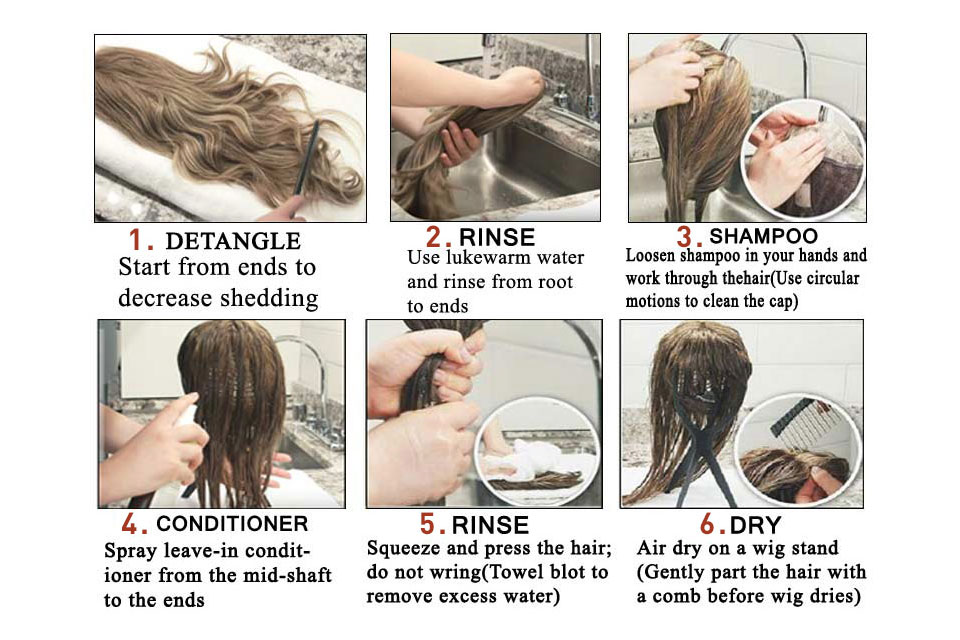 1. DETANGLE
Start from ends to decrease shedding

2. RINSE
Use lukewarm water and rinse from root to ends

3. SHAMPOO
Loosen shampoo in your hands and work through thehair(Use circular motions to clean the cap)

4. CONDITIONER
Spray leave-in conditioner from the mid-shaft to the ends

5. RINSE
Squeeze and press the hair; do not wring(Towel blot to remove excess water)

6. DRY
Air dry on a wig stand (Gently part the hair with a comb before wig dries)