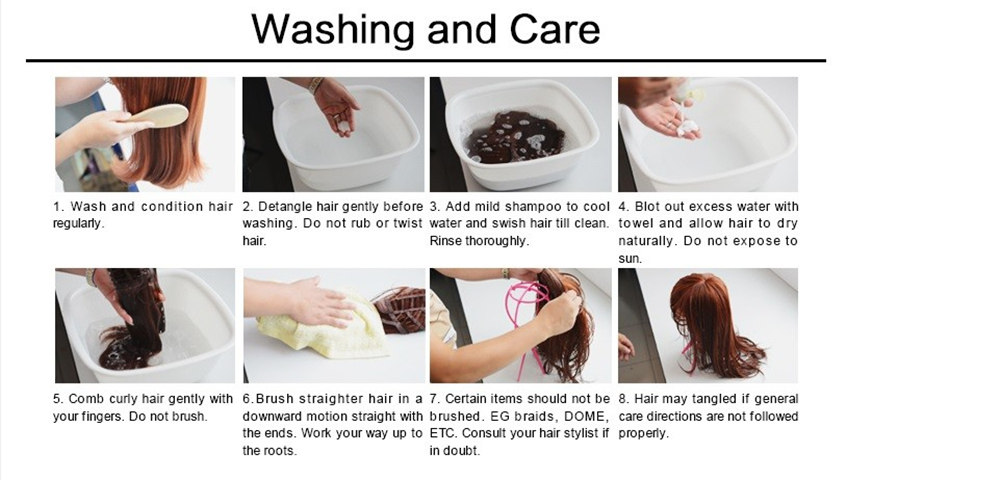 Washing and Care

1. Wash and condition hair regularly.

2. Detangle hair gently before washing. Do not rub or twist hair.

3. Add mild shampoo to cool water and swish hair till clean. Rinse thoroughly.

4. Blot out excess water with towel and allow hair to dry naturally. Do not expose to sun.

5. Comb curly hair gently with your fingers. Do not brush.

6.Brush straighter hair in a downward motion straight with the ends. Work your way up to the roots.

7. Certain items should not be brushed. EG braids, DOME, ETC. Consult your hair stylist if in doubt.

8. Hair may tangled if general care directions are not followed properly.