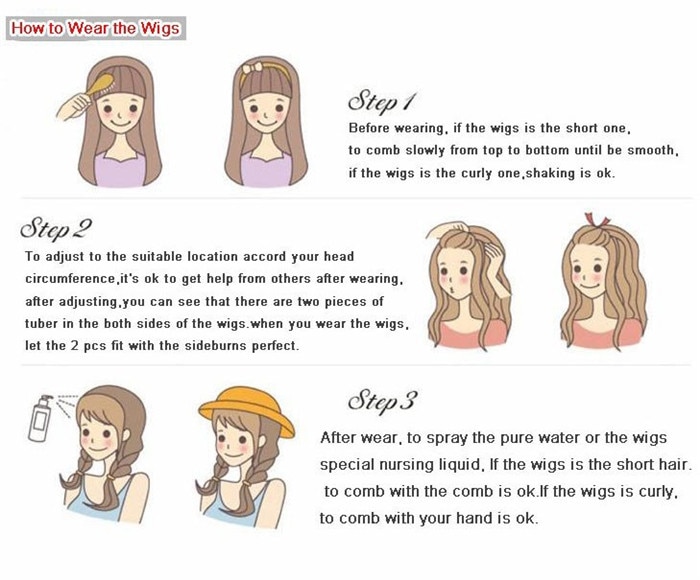 How to Wear the Wigs

Step 1

Before wearing, if the wigs is the short one, to comb slowly from top to bottom until be smooth, if the wigs is the curly one,shaking is ok.

Step 2

To adjust to the suitable location accord your head circumference,it's ok to get help from others after wearing, after adjusting,you can see that there are two pieces of tuber in the both sides of the wigs.when you wear the wigs, let the 2 pcs fit with the sideburns perfect.

Step 3

After wear, to spray the pure water or the wigs special nursing liquid, If the wigs is the short hair. to comb with the comb is ok.If the wigs is curly, to comb with your hand is ok.