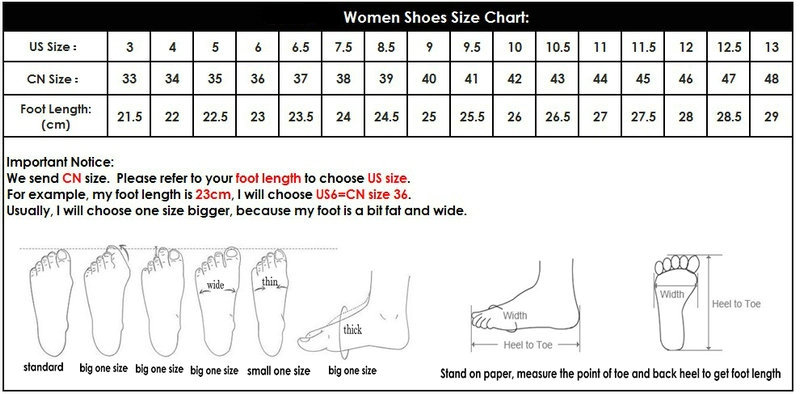 Women Shoes Size Chart:

| US Size : | 3 | 4 | 5 | 6 | 6.5 | 7.5 | 8.5 | 9 | 9.5 | 10 | 10.5 | 11 | 11.5 | 12 | 12.5 | 13 |
|---|---|---|---|---|---|---|---|---|---|---|---|---|---|---|---|---|
| CN Size : | 33 | 34 | 35 | 36 | 37 | 38 | 39 | 40 | 41 | 42 | 43 | 44 | 45 | 46 | 47 | 48 |
| Foot Length: (cm) | 21.5 | 22 | 22.5 | 23 | 23.5 | 24 | 24.5 | 25 | 25.5 | 26 | 26.5 | 27 | 27.5 | 28 | 28.5 | 29 |

Important Notice:
We send CN size. Please refer to your foot length to choose US size.
For example, my foot length is 23cm, I will choose US6=CN size 36.
Usually, I will choose one size bigger, because my foot is a bit fat and wide.

wide
thin
thick
standard
big one size
big one size
big one size
small one size
big one size

Width
Heel to Toe
Width
Heel to Toe

Stand on paper, measure the point of toe and back heel to get foot length