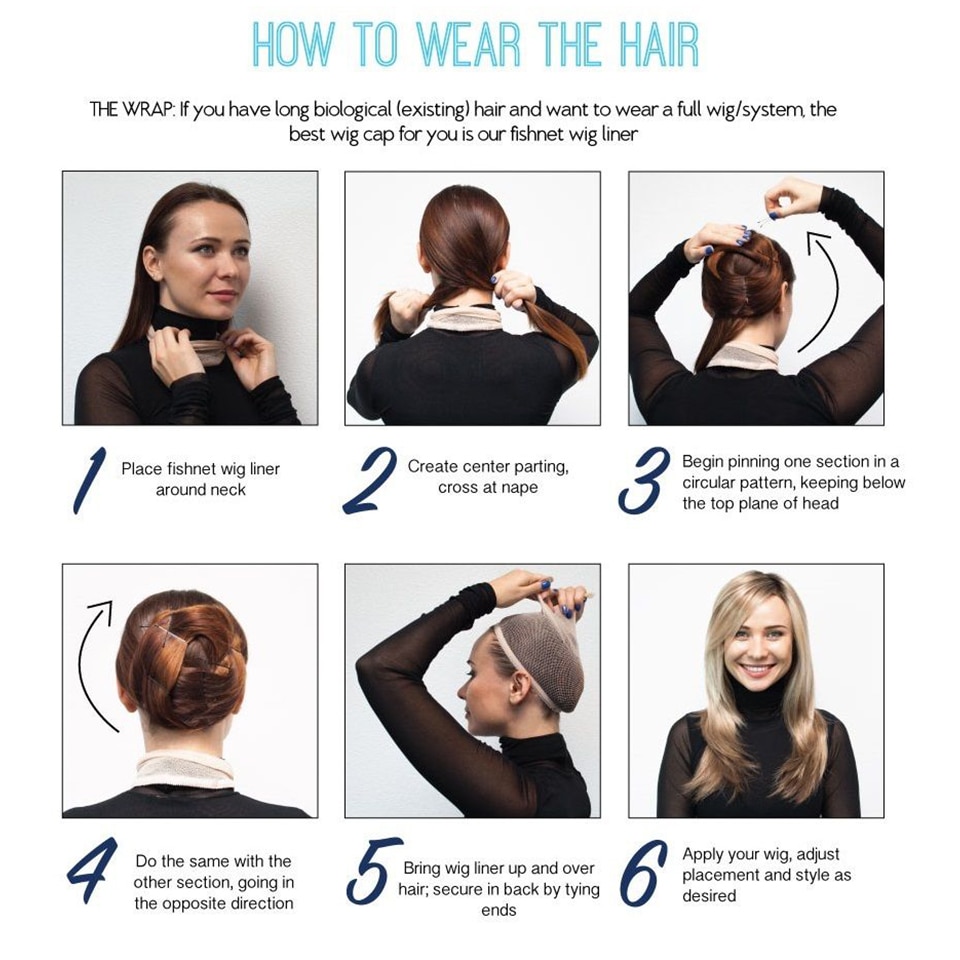 HOW TO WEAR THE HAIR

THE WRAP: If you have long biological (existing) hair and want to wear a full wig/system, the best wig cap for you is our fishnet wig liner

1 Place fishnet wig liner around neck

2 Create center parting, cross at nape

3 Begin pinning one section in a circular pattern, keeping below the top plane of head

4 Do the same with the other section, going in the opposite direction

5 Bring wig liner up and over hair; secure in back by tying ends

6 Apply your wig, adjust placement and style as desired