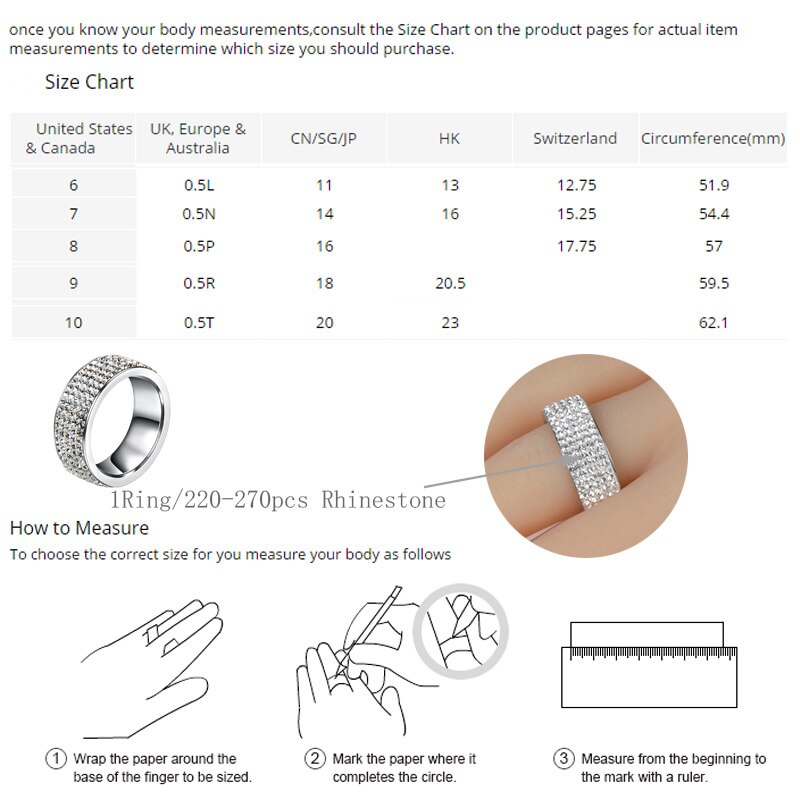 once you know your body measurements,consult the Size Chart on the product pages for actual item measurements to determine which size you should purchase.

Size Chart

| United States & Canada | UK, Europe & Australia | CN/SG/JP | HK | Switzerland | Circumference(mm) |
|---|---|---|---|---|---|
| 6 | 0.5L | 11 | 13 | 12.75 | 51.9 |
| 7 | 0.5N | 14 | 16 | 15.25 | 54.4 |
| 8 | 0.5P | 16 | | 17.75 | 57 |
| 9 | 0.5R | 18 | 20.5 | | 59.5 |
| 10 | 0.5T | 20 | 23 | | 62.1 |

1Ring/220-270pcs Rhinestone

How to Measure

To choose the correct size for you measure your body as follows

① Wrap the paper around the base of the finger to be sized.

② Mark the paper where it completes the circle.

③ Measure from the beginning to the mark with a ruler.