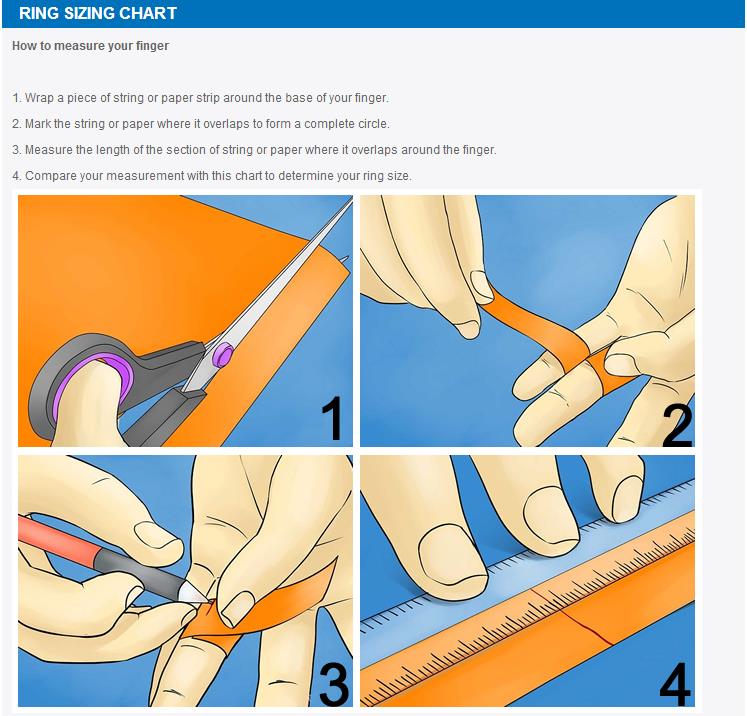 RING SIZING CHART

How to measure your finger

1. Wrap a piece of string or paper strip around the base of your finger.

2. Mark the string or paper where it overlaps to form a complete circle.

3. Measure the length of the section of string or paper where it overlaps around the finger.

4. Compare your measurement with this chart to determine your ring size.

1

2

3

4